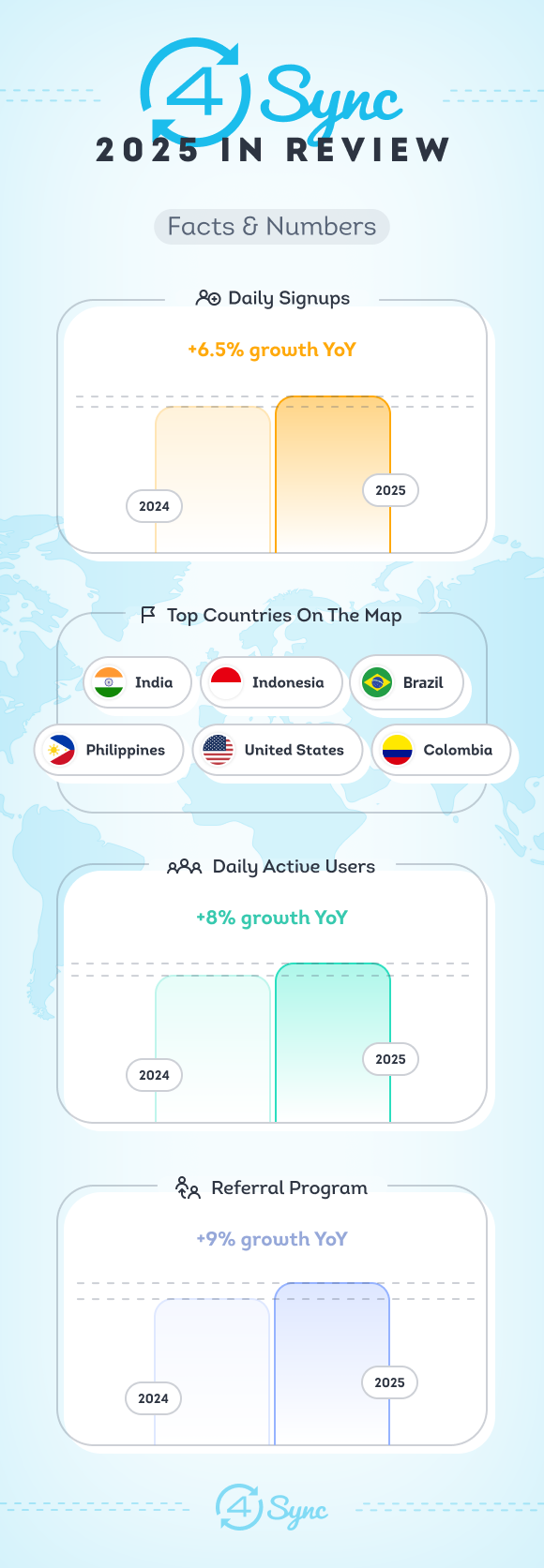 4 Sync
2025 IN REVIEW

Facts & Numbers

Daily Signups

+6.5% growth YoY

2024
2025

Top Countries On The Map

India
Indonesia
Brazil
Philippines
United States
Colombia

Daily Active Users

+8% growth YoY

2024
2025

Referral Program

+9% growth YoY

2024
2025

4 Sync